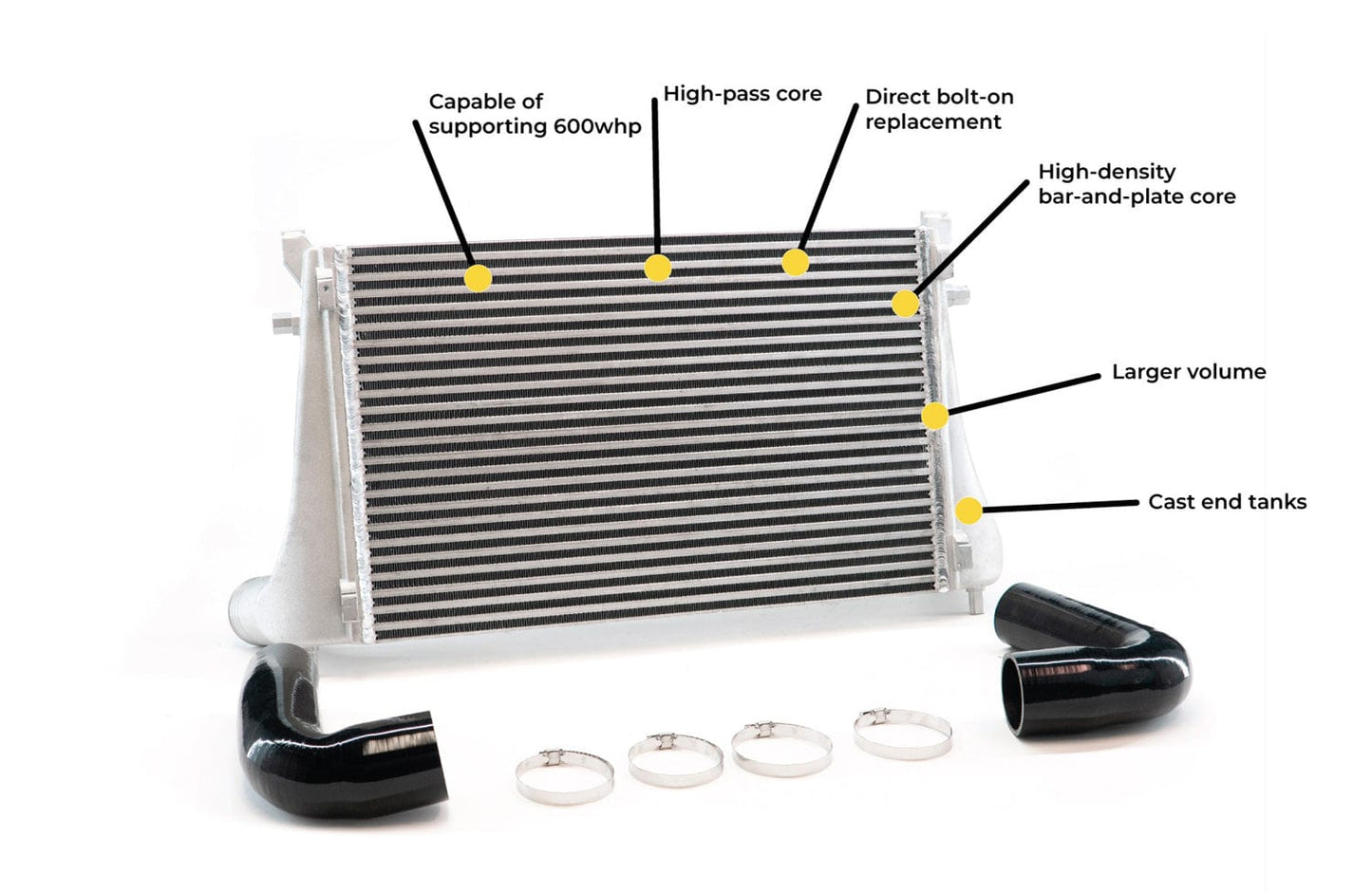 Capable of supporting 600whp

High-pass core

Direct bolt-on replacement

High-density bar-and-plate core

Larger volume

Cast end tanks